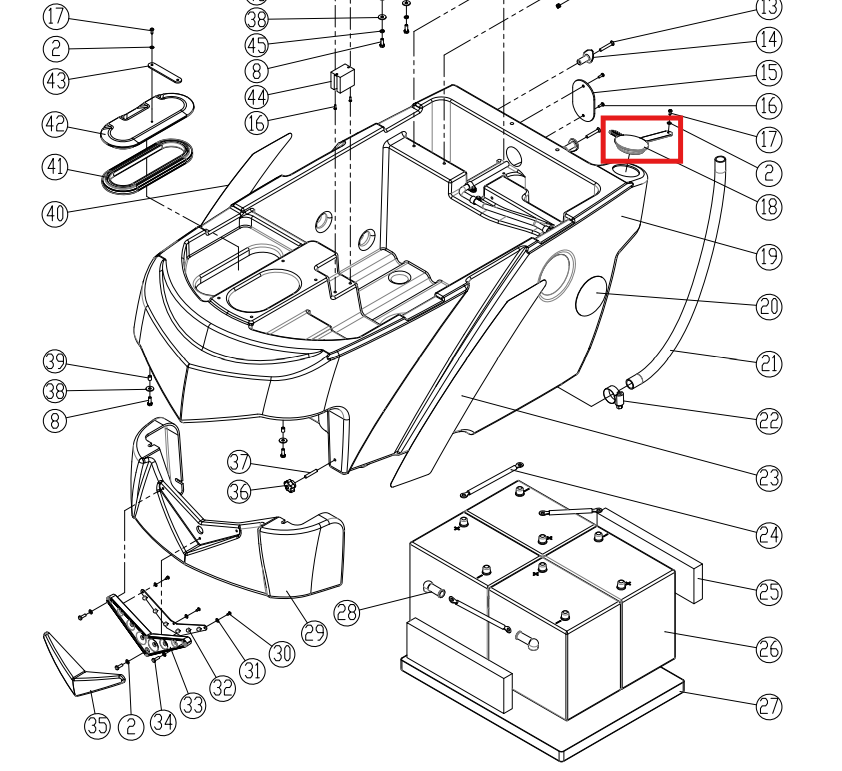 17
2
43
42
41
40
38
45
8
44
16
13
14
15
16
17
2
18
19
20
21
22
23
24
25
26
27
39
38
8
37
36
28
29
30
31
32
33
34
2
35