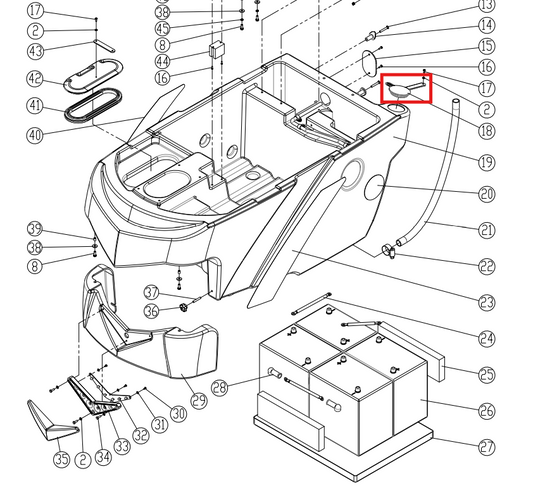 17
2
43
42
41
40
38
45
8
44
16
13
14
15
16
17
2
18
19
20
21
22
23
24
25
26
27
39
38
8
37
36
28
29
30
31
32
33
34
2
35